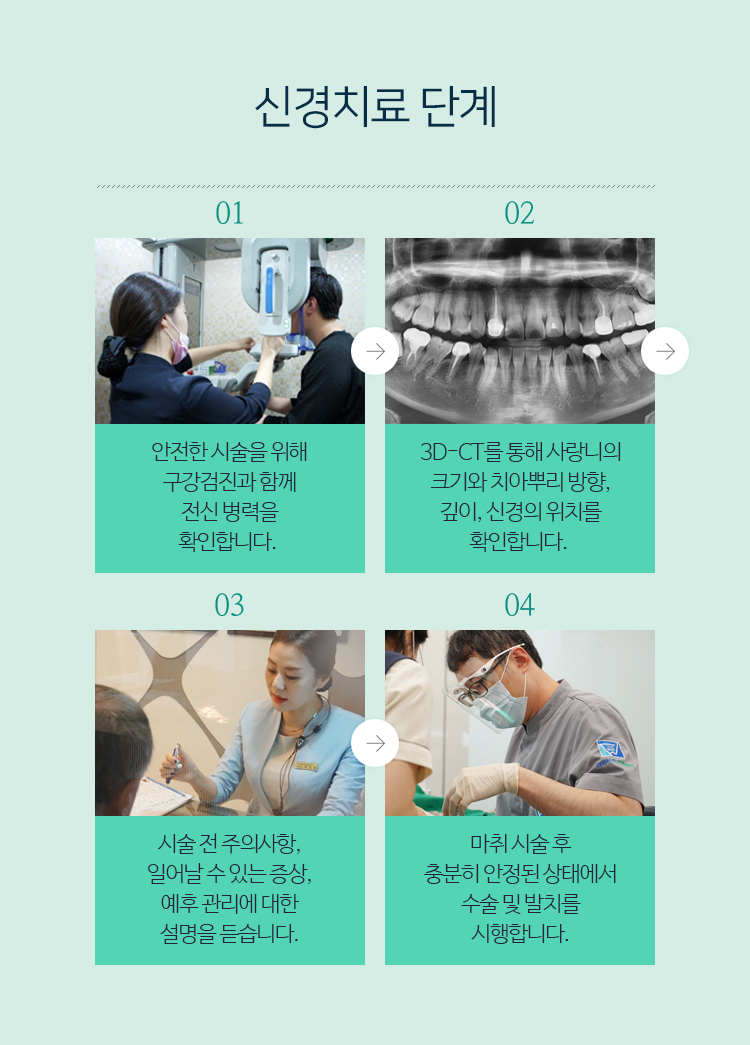 신경치료 단계

01

안전한 시술을 위해 구강검진과 함께 전신 병력을 확인합니다.

02

3D-CT를 통해 사랑니의 크기와 치아뿌리 방향, 깊이, 신경의 위치를 확인합니다.

03

시술 전 주의사항, 일어날 수 있는 증상, 예후 관리에 대한 설명을 듣습니다.

04

마취 시술 후 충분히 안정된 상태에서 수술 및 발치를 시행합니다.